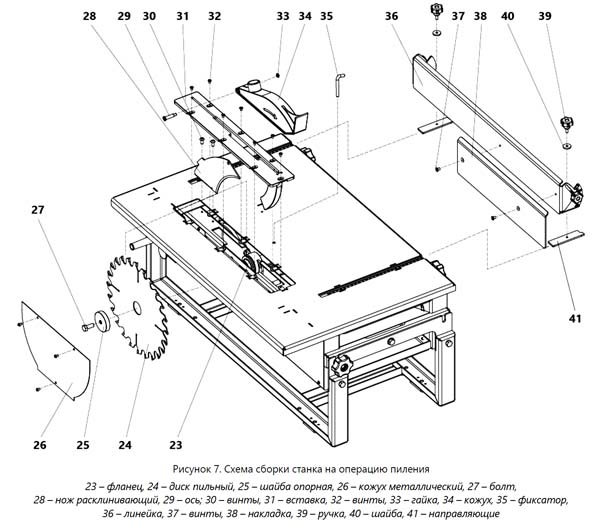 28 29 30 31 32 33 34 35 36 37 38 40 39

27

41

26 25 24 23

Рисунок 7. Схема сборки станка на операцию пиления

23 – фланец, 24 – диск пильный, 25 – шайба опорная, 26 – кожух металлический, 27 – болт, 28 – нож расклинивающий, 29 – ось; 30 – винты, 31 – вставка, 32 – винты, 33 – гайка, 34 – кожух, 35 – фиксатор, 36 – линейка, 37 – винты, 38 – накладка, 39 – ручка, 40 – шайба, 41 – направляющие